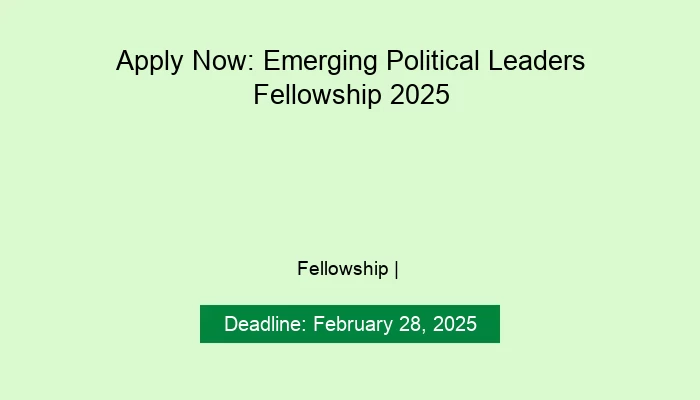 Apply Now: Emerging Political Leaders Fellowship 2025

Fellowship |

Deadline: February 28, 2025