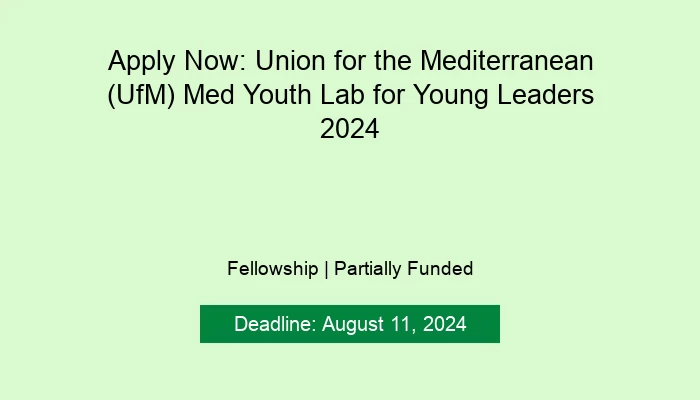 Apply Now: Union for the Mediterranean (UfM) Med Youth Lab for Young Leaders 2024

Fellowship | Partially Funded

Deadline: August 11, 2024