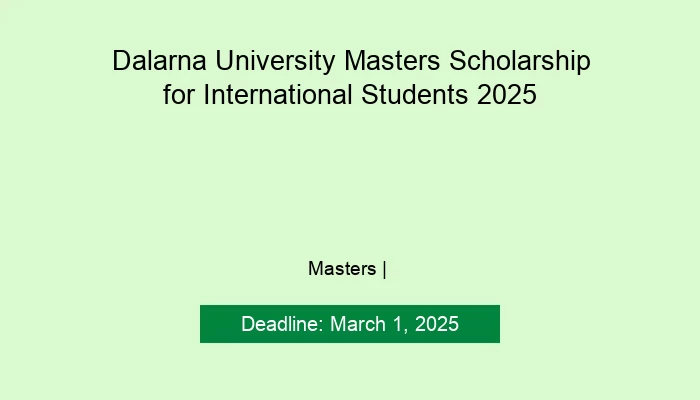 Dalarna University Masters Scholarship for International Students 2025

Masters |

Deadline: March 1, 2025