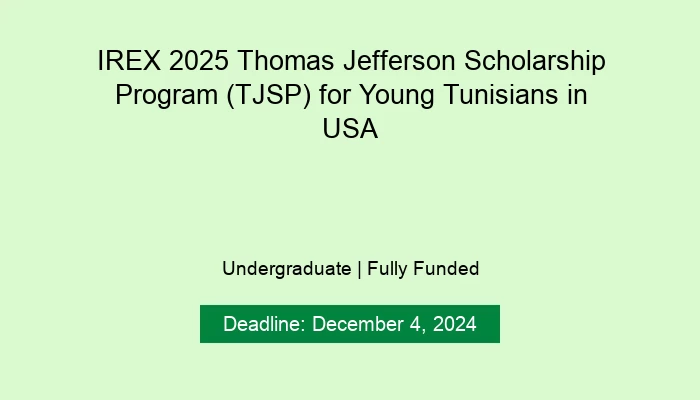 IREX 2025 Thomas Jefferson Scholarship Program (TJSP) for Young Tunisians in USA

Undergraduate | Fully Funded

Deadline: December 4, 2024