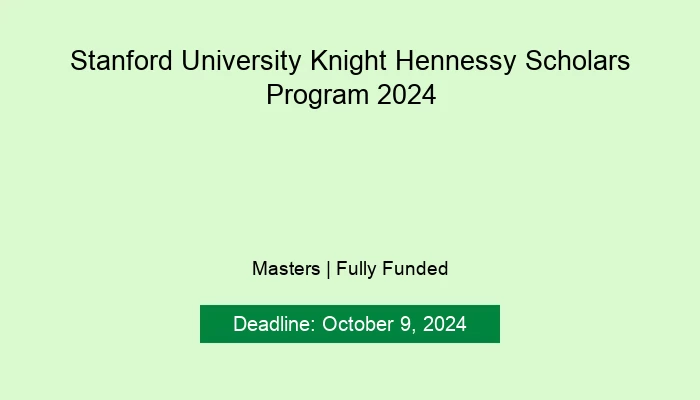 Stanford University Knight Hennessy Scholars Program 2024

Masters | Fully Funded

Deadline: October 9, 2024