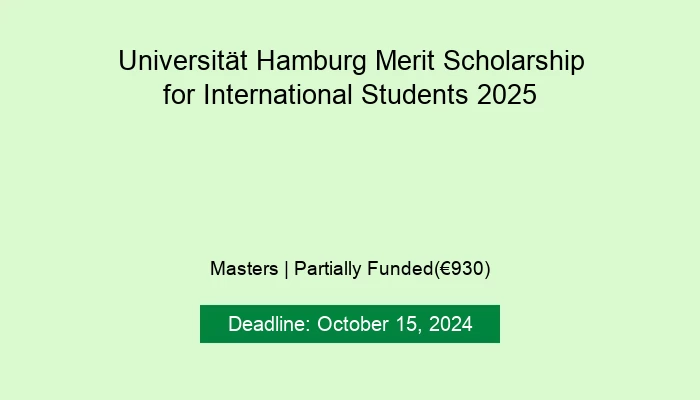 Universität Hamburg Merit Scholarship for International Students 2025

Masters | Partially Funded(€930)

Deadline: October 15, 2024